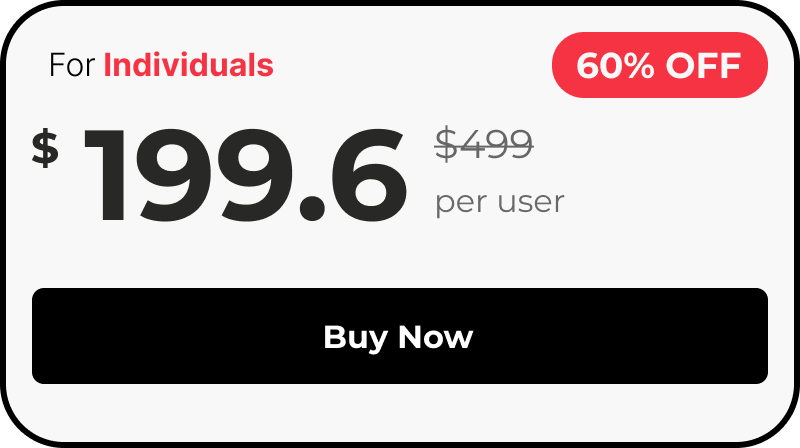 For Individuals

60% OFF

$ 199.6

$499

per user

Buy Now